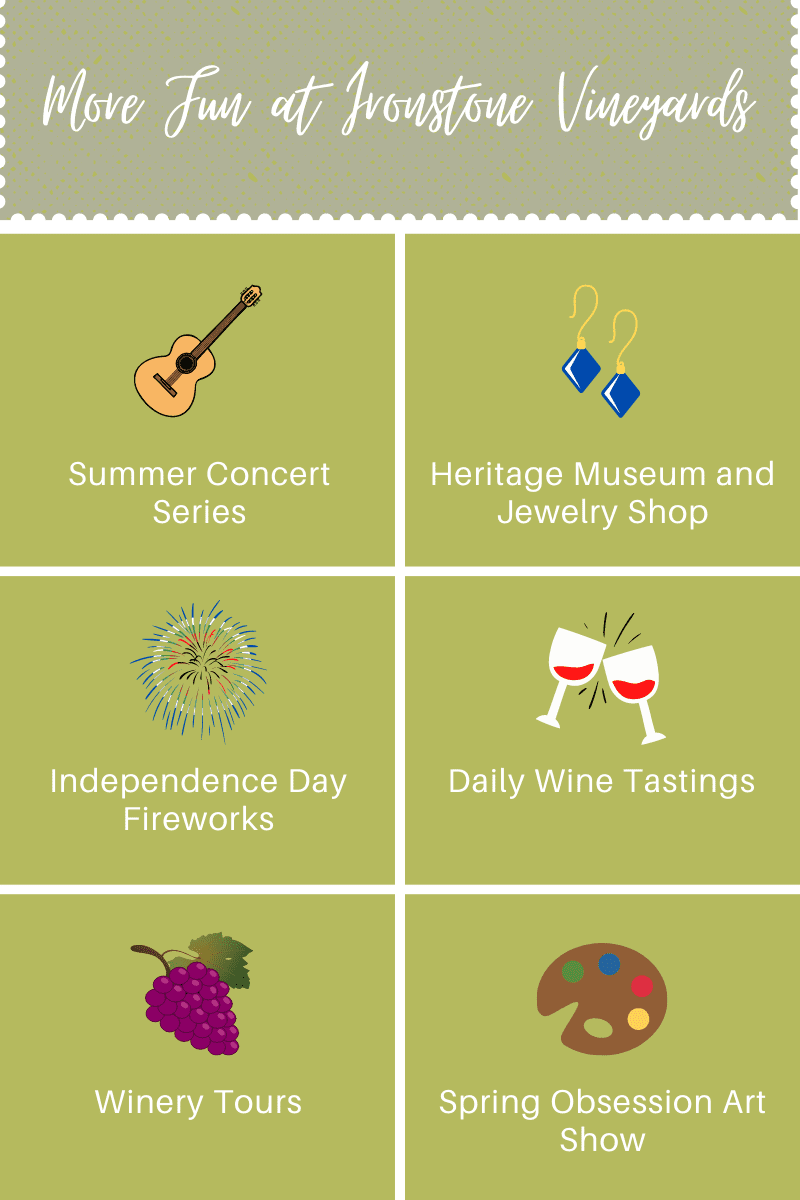 More Fun at Ironstone Vineyards

Summer Concert Series

Heritage Museum and Jewelry Shop

Independence Day Fireworks

Daily Wine Tastings

Winery Tours

Spring Obsession Art Show